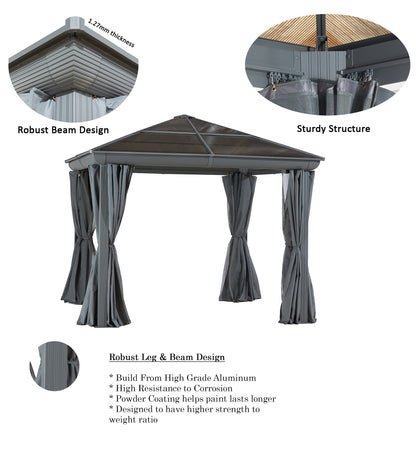 1.27mm thickness

Robust Beam Design

Sturdy Structure

Robust Leg & Beam Design

* Build From High Grade Aluminum
* High Resistance to Corrosion
* Powder Coating helps paint lasts longer
* Designed to have higher strength to weight ratio