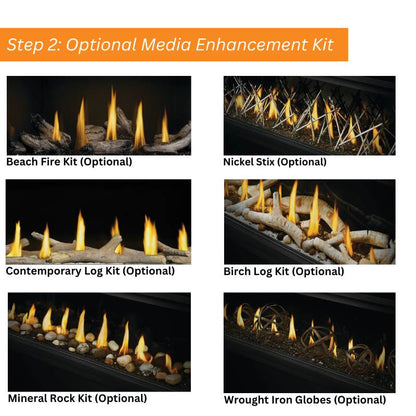 Step 2: Optional Media Enhancement Kit

Beach Fire Kit (Optional)

Nickel Stix (Optional)

Contemporary Log Kit (Optional)

Birch Log Kit (Optional)

Mineral Rock Kit (Optional)

Wrought Iron Globes (Optional)