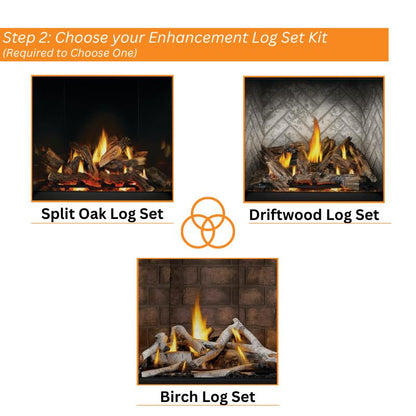 Step 2: Choose your Enhancement Log Set Kit
(Required to Choose One)

Split Oak Log Set

Driftwood Log Set

Birch Log Set