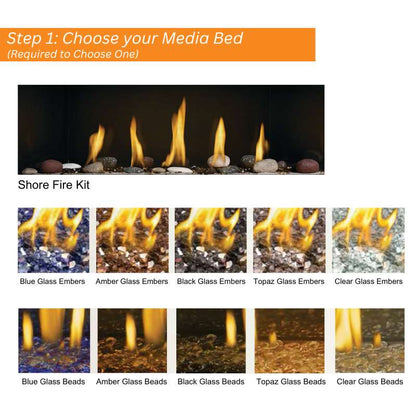 Step 1: Choose your Media Bed
(Required to Choose One)

Shore Fire Kit

Blue Glass Embers
Amber Glass Embers
Black Glass Embers
Topaz Glass Embers
Clear Glass Embers

Blue Glass Beads
Amber Glass Beads
Black Glass Beads
Topaz Glass Beads
Clear Glass Beads