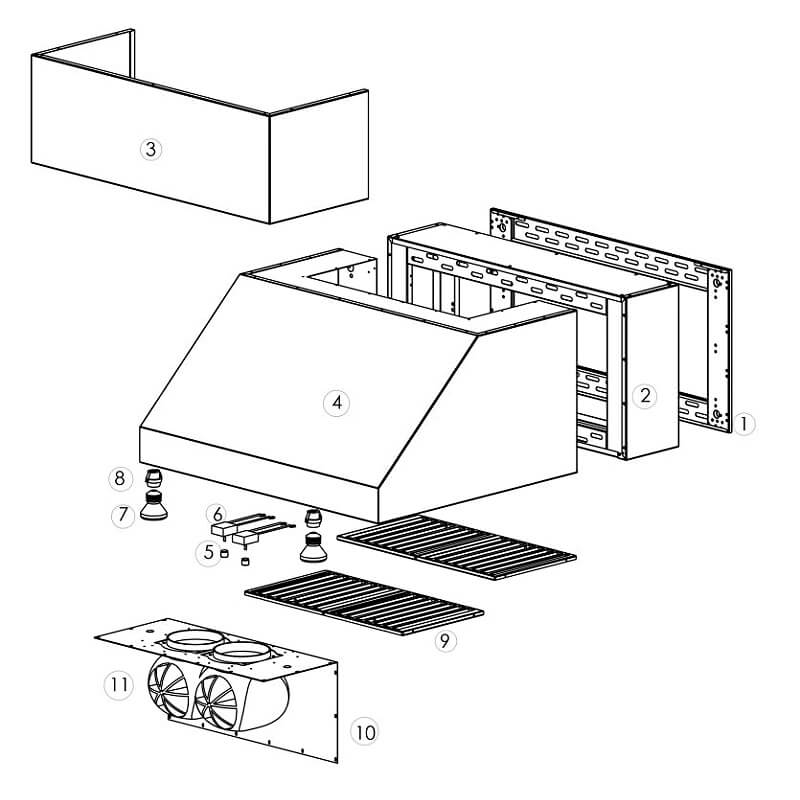 3
4
2
1
8
7
6
5
9
11
10