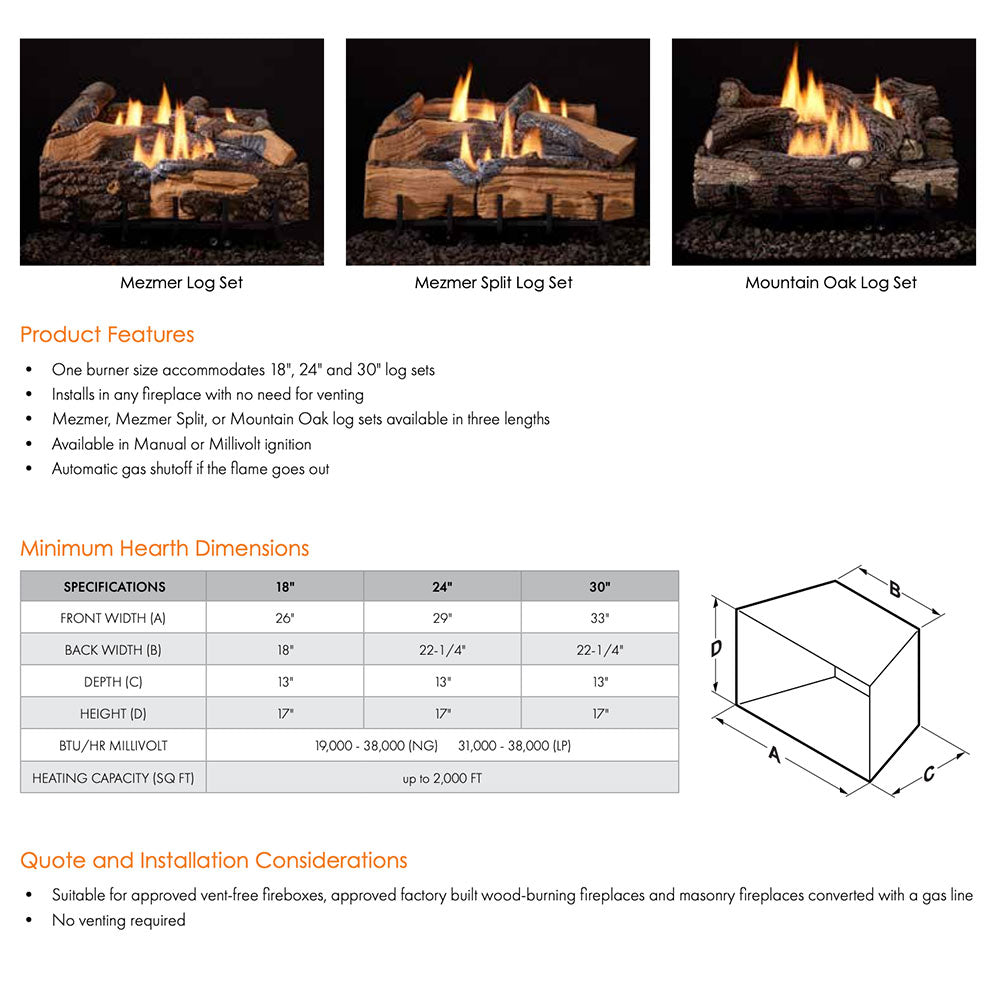 Mezmer Log Set

Mezmer Split Log Set

Mountain Oak Log Set

Product Features

• One burner size accommodates 18", 24" and 30" log sets
• Installs in any fireplace with no need for venting
• Mezmer, Mezmer Split, or Mountain Oak log sets available in three lengths
• Available in Manual or Millivolt ignition
• Automatic gas shutoff if the flame goes out

Minimum Hearth Dimensions

| SPECIFICATIONS | 18" | 24" | 30" |
|---|---|---|---|
| FRONT WIDTH (A) | 26" | 29" | 33" |
| BACK WIDTH (B) | 18" | 22-1/4" | 22-1/4" |
| DEPTH (C) | 13" | 13" | 13" |
| HEIGHT (D) | 17" | 17" | 17" |
| BTU/HR MILLIVOLT | 19,000 - 38,000 (NG) 31,000 - 38,000 (LP) | | |
| HEATING CAPACITY (SQ FT) | up to 2,000 FT | | |

B
D
A
C

Quote and Installation Considerations

• Suitable for approved vent-free fireboxes, approved factory built wood-burning fireplaces and masonry fireplaces converted with a gas line
• No venting required