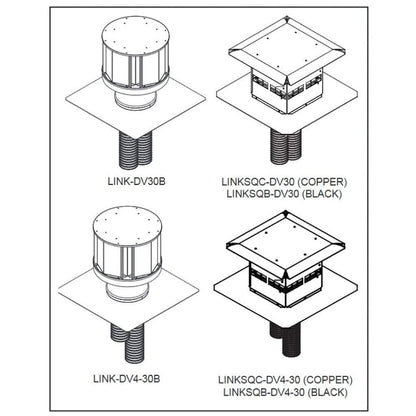 LINK-DV30B

LINKSQC-DV30 (COPPER)
LINKSQB-DV30 (BLACK)

LINK-DV4-30B

LINKSQC-DV4-30 (COPPER)
LINKSQB-DV4-30 (BLACK)