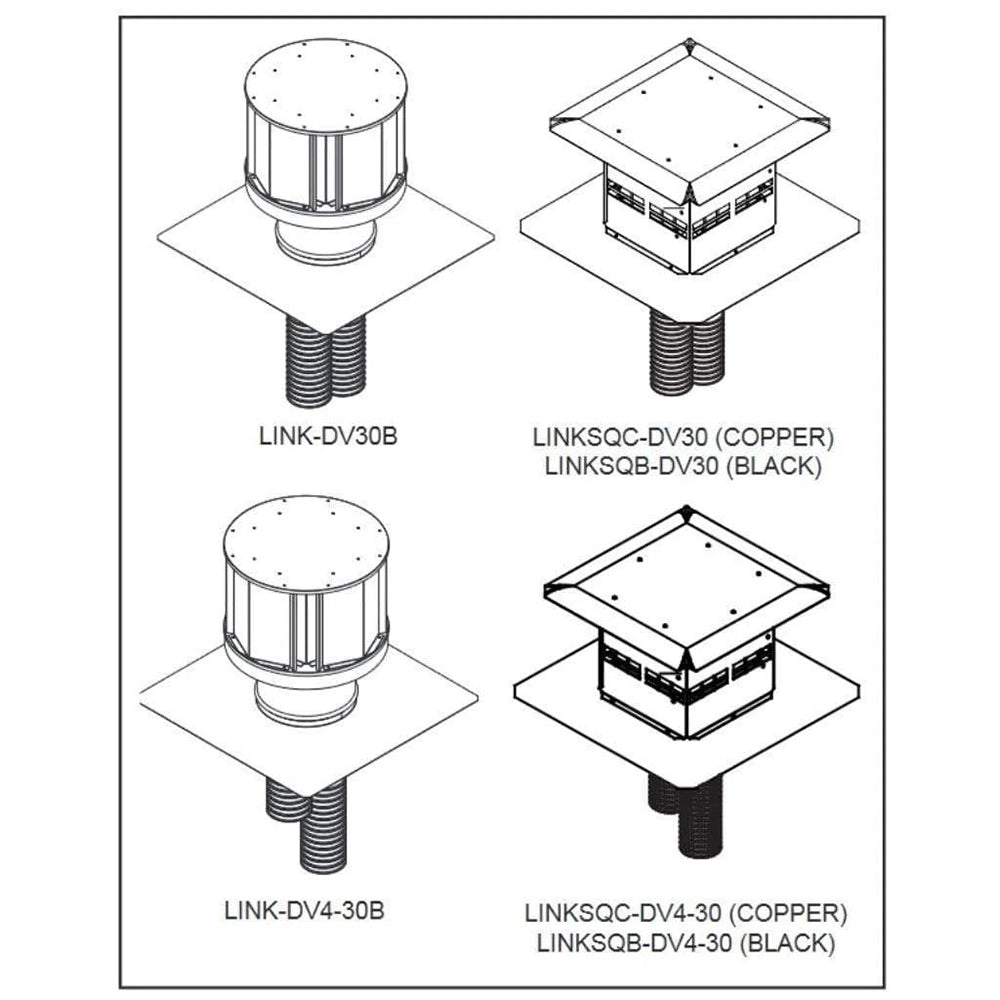 LINK-DV30B

LINKSQC-DV30 (COPPER)
LINKSQB-DV30 (BLACK)

LINK-DV4-30B

LINKSQC-DV4-30 (COPPER)
LINKSQB-DV4-30 (BLACK)