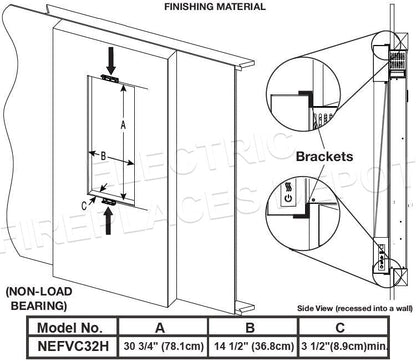 FINISHING MATERIAL

A

B

C

Brackets

ELECTRIC FIREPLACES DEPOT

(NON-LOAD BEARING)

Side View (recessed into a wall)

| Model No. | A | B | C |
|---|---|---|---|
| NEFVC32H | 30 3/4" (78.1cm) | 14 1/2" (36.8cm) | 3 1/2"(8.9cm)min. |