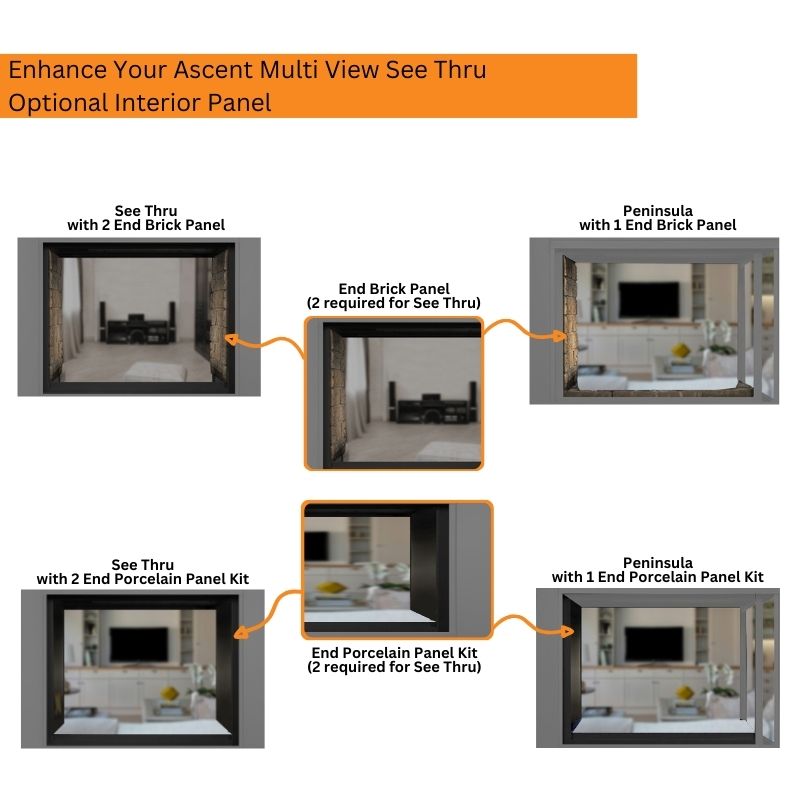 Enhance Your Ascent Multi View See Thru Optional Interior Panel

See Thru
with 2 End Brick Panel

End Brick Panel
(2 required for See Thru)

Peninsula
with 1 End Brick Panel

See Thru
with 2 End Porcelain Panel Kit

End Porcelain Panel Kit
(2 required for See Thru)

Peninsula
with 1 End Porcelain Panel Kit