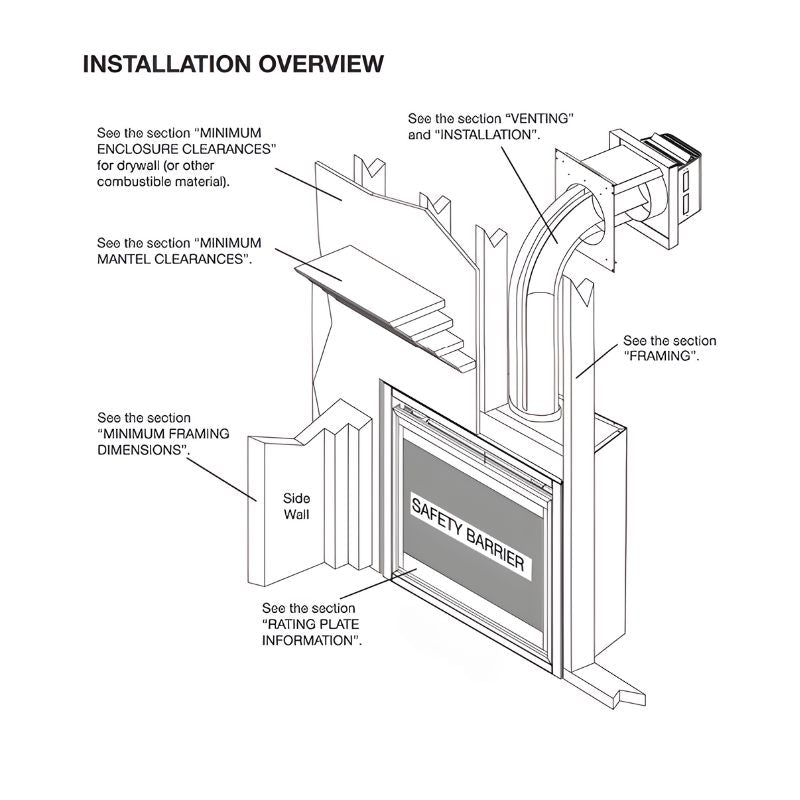 INSTALLATION OVERVIEW

See the section "MINIMUM ENCLOSURE CLEARANCES" for drywall (or other combustible material).

See the section "VENTING" and "INSTALLATION".

See the section "MINIMUM MANTEL CLEARANCES".

See the section "FRAMING".

See the section "MINIMUM FRAMING DIMENSIONS".

Side Wall

SAFETY BARRIER

See the section "RATING PLATE INFORMATION".