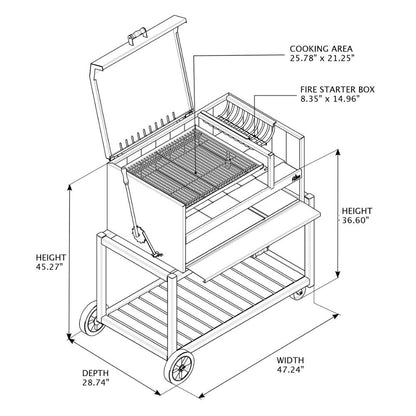 COOKING AREA
25.78" x 21.25"

FIRE STARTER BOX
8.35" x 14.96"

HEIGHT
36.60"

HEIGHT
45.27"

DEPTH
28.74"

WIDTH
47.24"