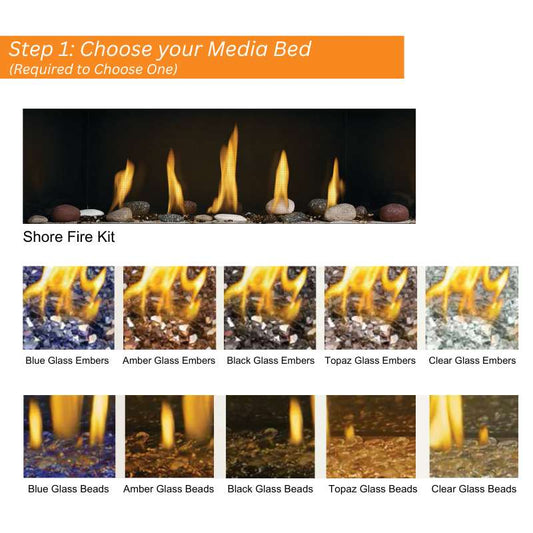 Step 1: Choose your Media Bed
(Required to Choose One)

Shore Fire Kit

Blue Glass Embers
Amber Glass Embers
Black Glass Embers
Topaz Glass Embers
Clear Glass Embers

Blue Glass Beads
Amber Glass Beads
Black Glass Beads
Topaz Glass Beads
Clear Glass Beads