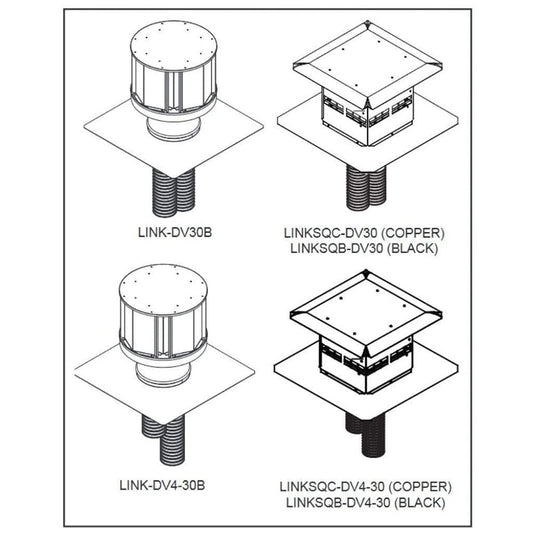 LINK-DV30B

LINKSQC-DV30 (COPPER)
LINKSQB-DV30 (BLACK)

LINK-DV4-30B

LINKSQC-DV4-30 (COPPER)
LINKSQB-DV4-30 (BLACK)