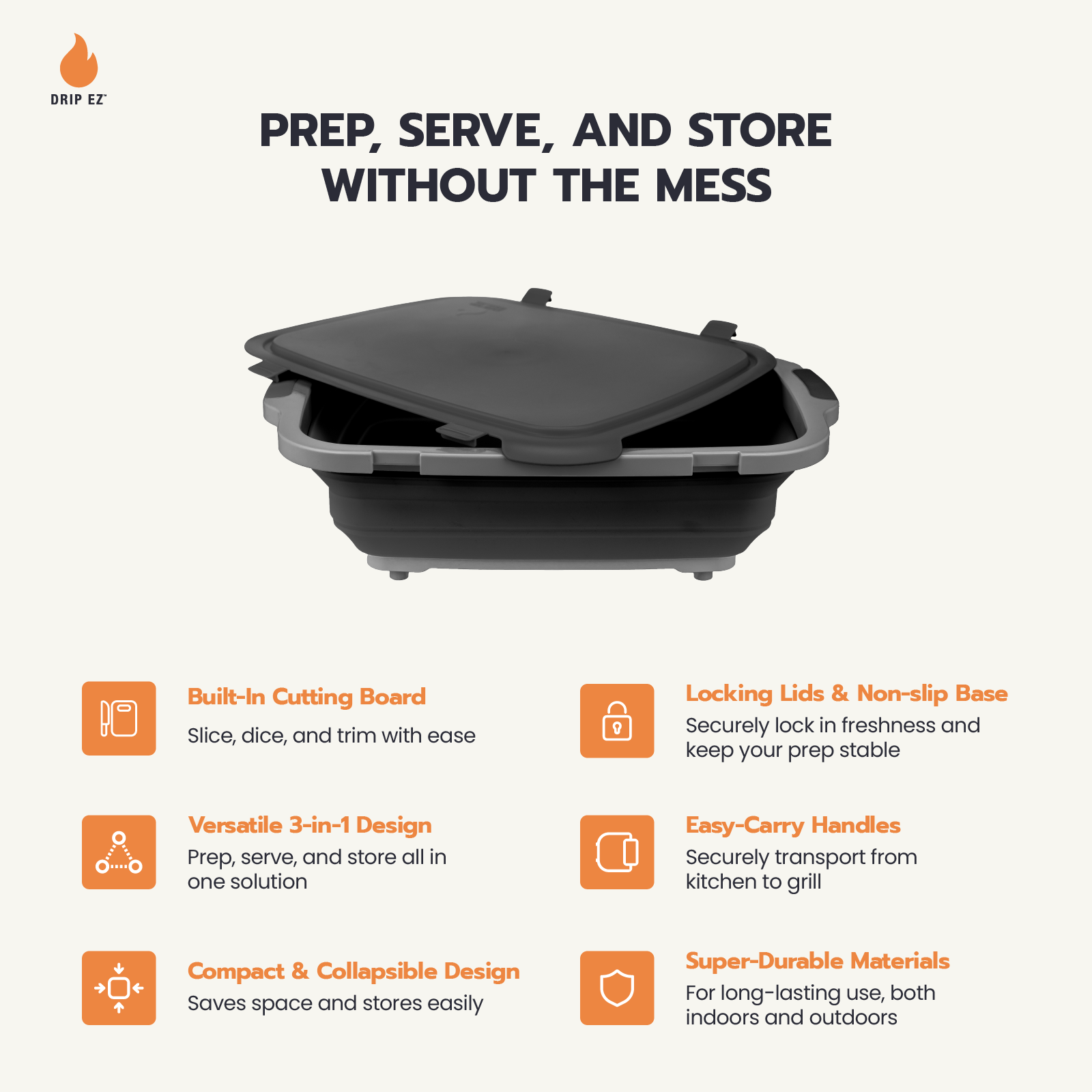 DRIP EZ™

PREP, SERVE, AND STORE WITHOUT THE MESS

Built-In Cutting Board
Slice, dice, and trim with ease

Versatile 3-in-1 Design
Prep, serve, and store all in one solution

Compact & Collapsible Design
Saves space and stores easily

Locking Lids & Non-slip Base
Securely lock in freshness and keep your prep stable

Easy-Carry Handles
Securely transport from kitchen to grill

Super-Durable Materials
For long-lasting use, both indoors and outdoors