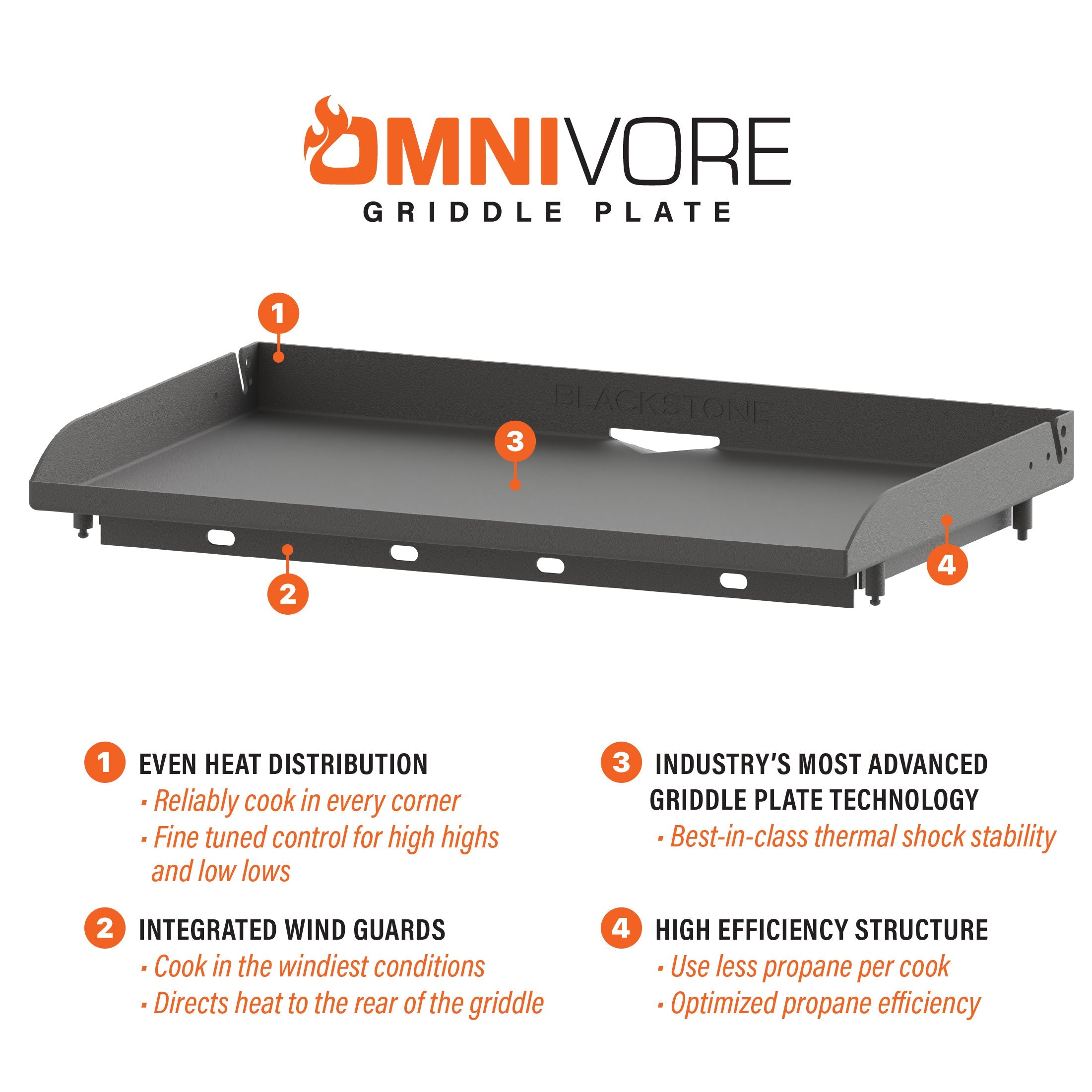 OMNIVORE
GRIDDLE PLATE

1

BLACKSTONE

3

2

4

1 EVEN HEAT DISTRIBUTION
· Reliably cook in every corner
· Fine tuned control for high highs and low lows

2 INTEGRATED WIND GUARDS
· Cook in the windiest conditions
· Directs heat to the rear of the griddle

3 INDUSTRY'S MOST ADVANCED GRIDDLE PLATE TECHNOLOGY
· Best-in-class thermal shock stability

4 HIGH EFFICIENCY STRUCTURE
· Use less propane per cook
· Optimized propane efficiency